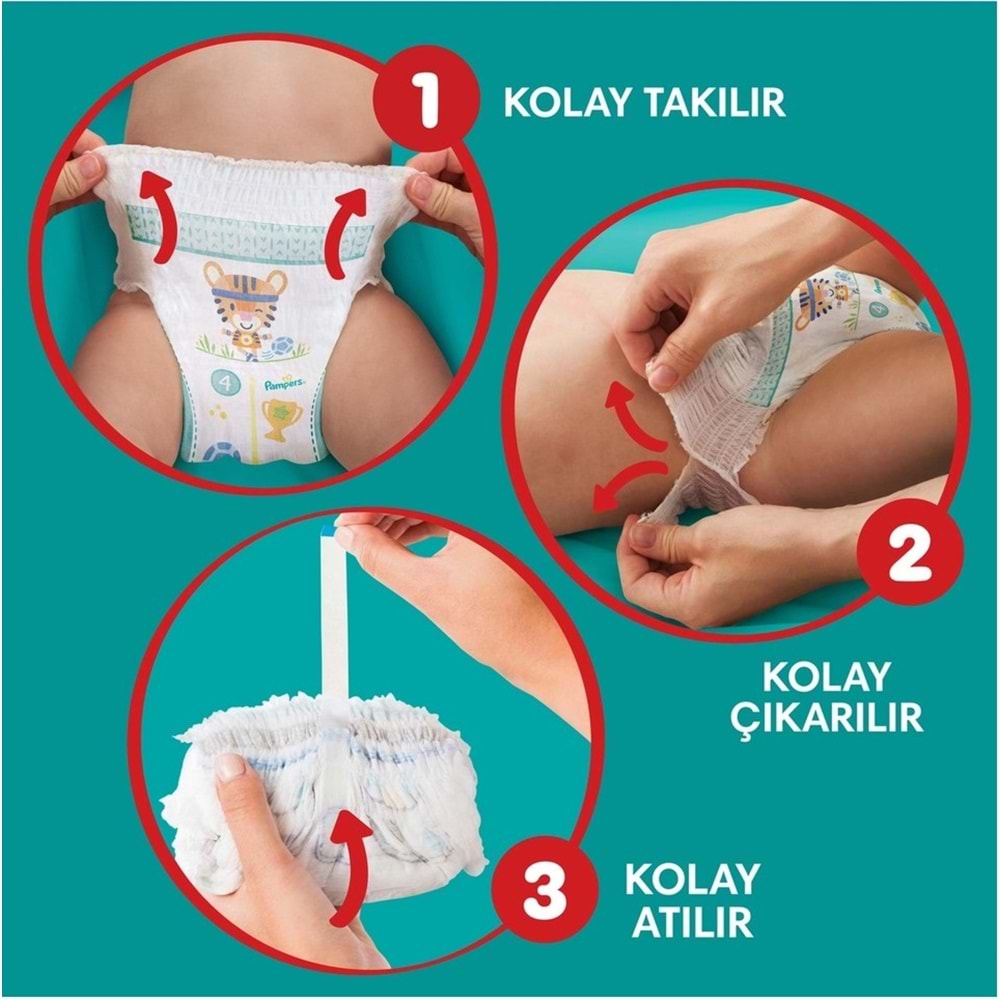 1 KOLAY TAKILIR

4

Pampers

2 KOLAY ÇIKARILIR

3 KOLAY ATILIR