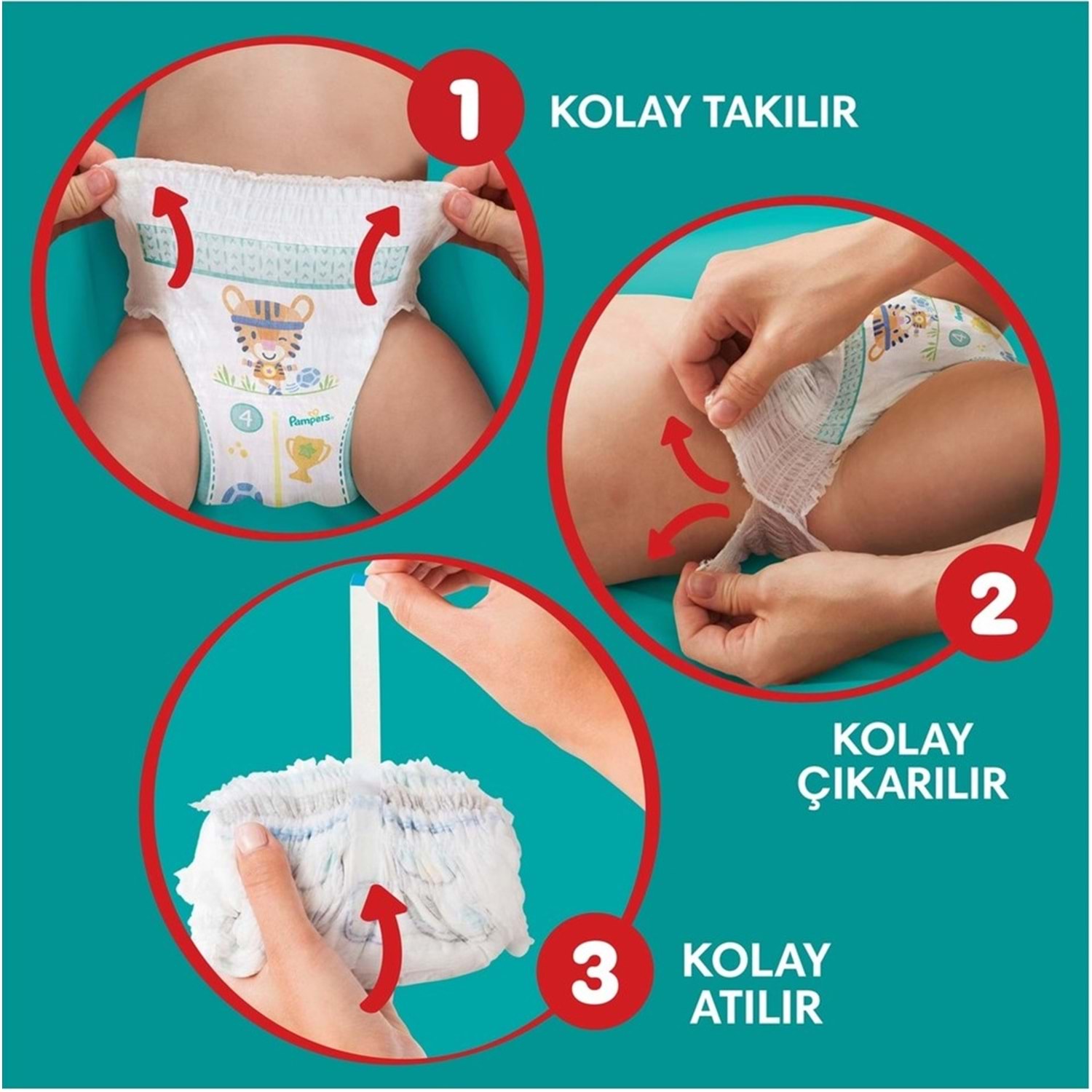 1 KOLAY TAKILIR

4

Pampers

2

KOLAY ÇIKARILIR

3 KOLAY ATILIR