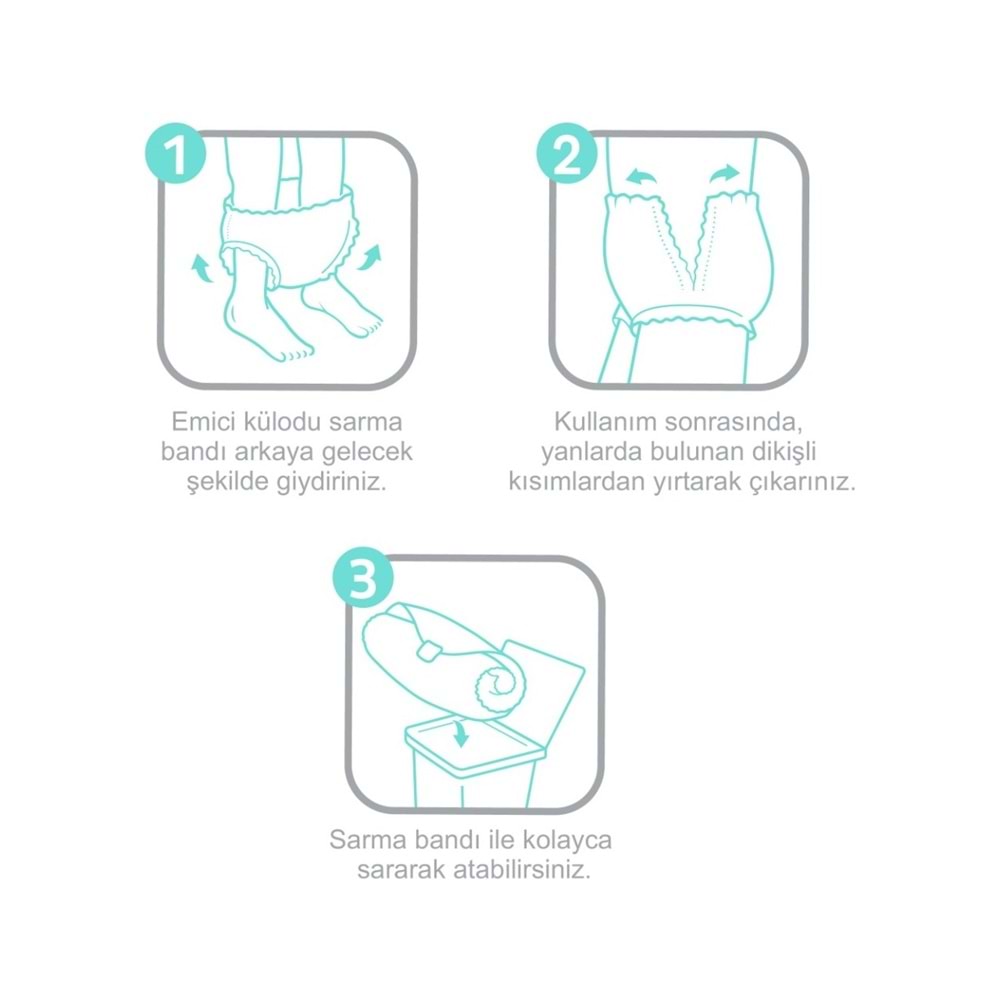 1

Emici külodu sarma bandı arkaya gelecek şekilde giydiriniz.

2

Kullanım sonrasında, yanlarda bulunan dikişli kısımlardan yırtarak çıkarınız.

3

Sarma bandı ile kolayca sararak atabilirsiniz.